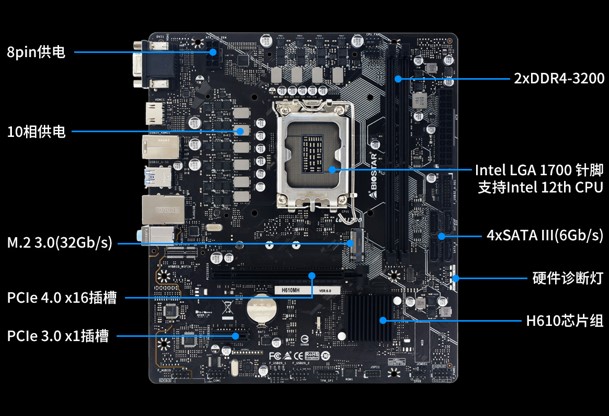 8pin供电

10相供电

M.2 3.0(32Gb/s)

PCIe 4.0 x16插槽

PCIe 3.0 x1插槽

2xDDR4-3200

Intel LGA 1700 针脚
支持Intel 12th CPU

4xSATA III(6Gb/s)

硬件诊断灯

H610芯片组

BIOSTAR

H610MH